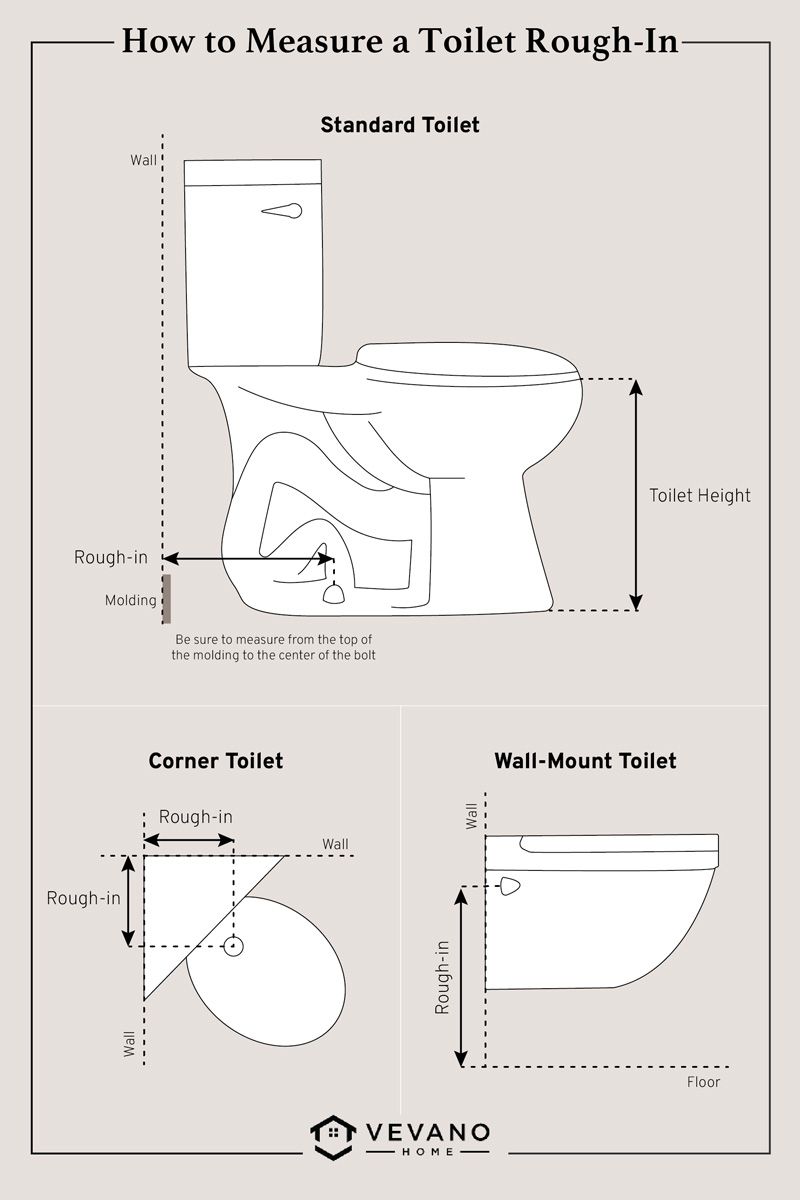 How to Measure a Toilet Rough-In

Standard Toilet

Wall

Toilet Height

Rough-in

Molding

Be sure to measure from the top of the molding to the center of the bolt

Corner Toilet

Rough-in

Wall

Rough-in

Wall

Wall-Mount Toilet

Wall

Rough-in

Floor

VEVANO
HOME