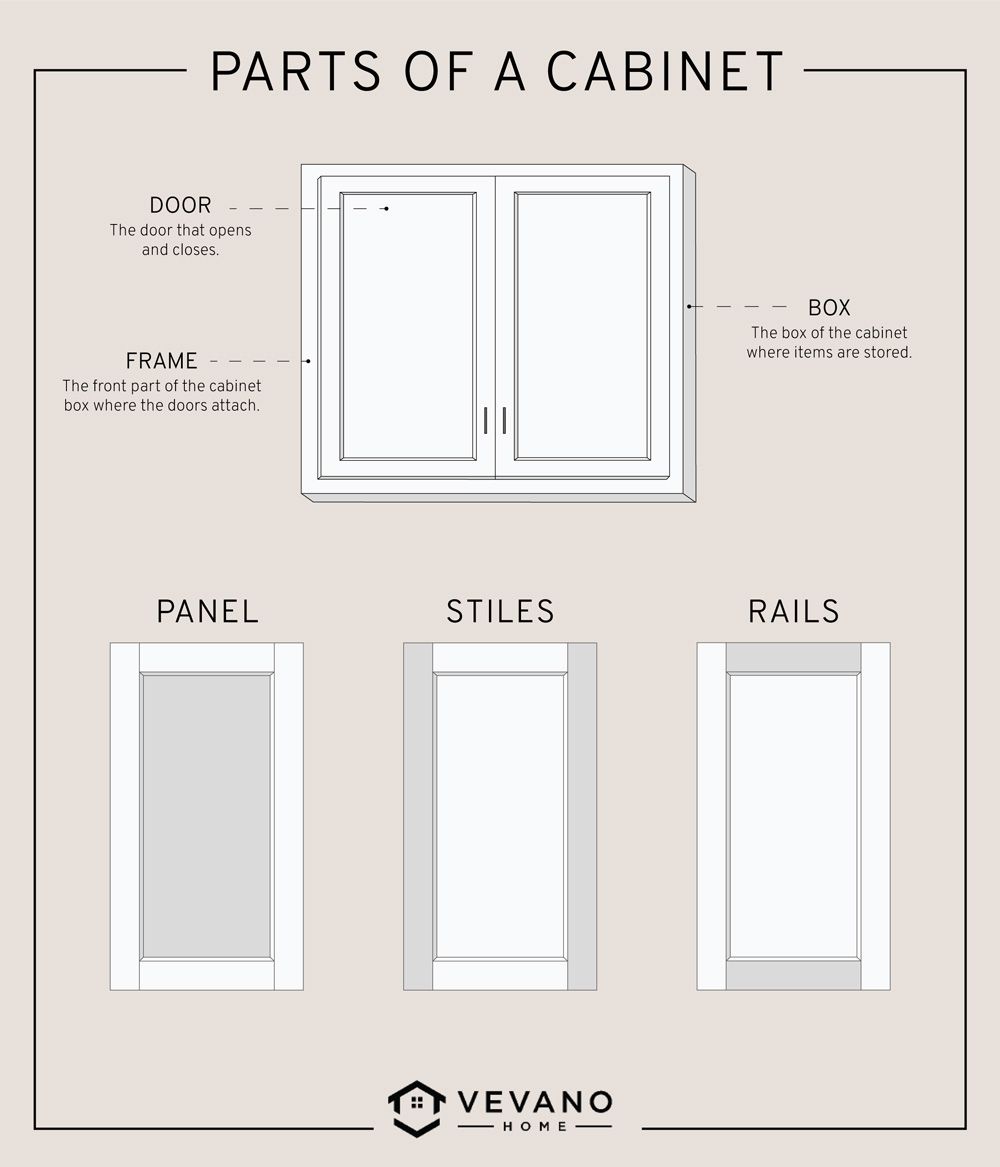 PARTS OF A CABINET

DOOR
The door that opens and closes.

FRAME
The front part of the cabinet box where the doors attach.

BOX
The box of the cabinet where items are stored.

PANEL

STILES

RAILS

VEVANO
HOME