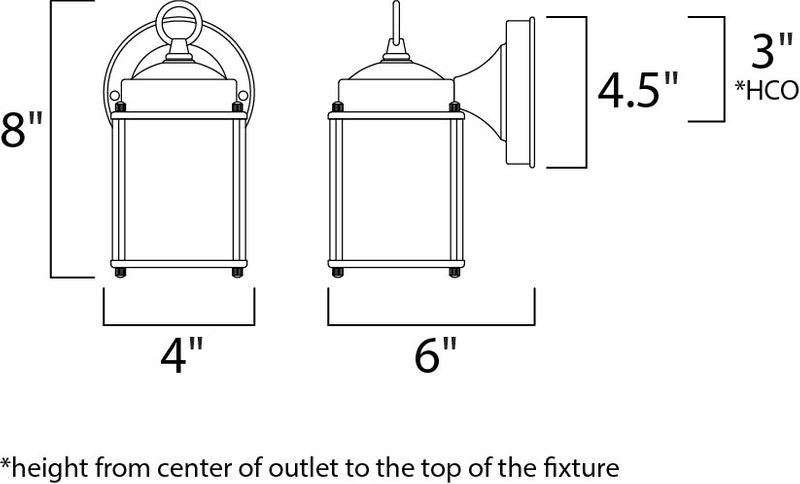 8"

4.5"

3"
*HCO

4"

6"

*height from center of outlet to the top of the fixture