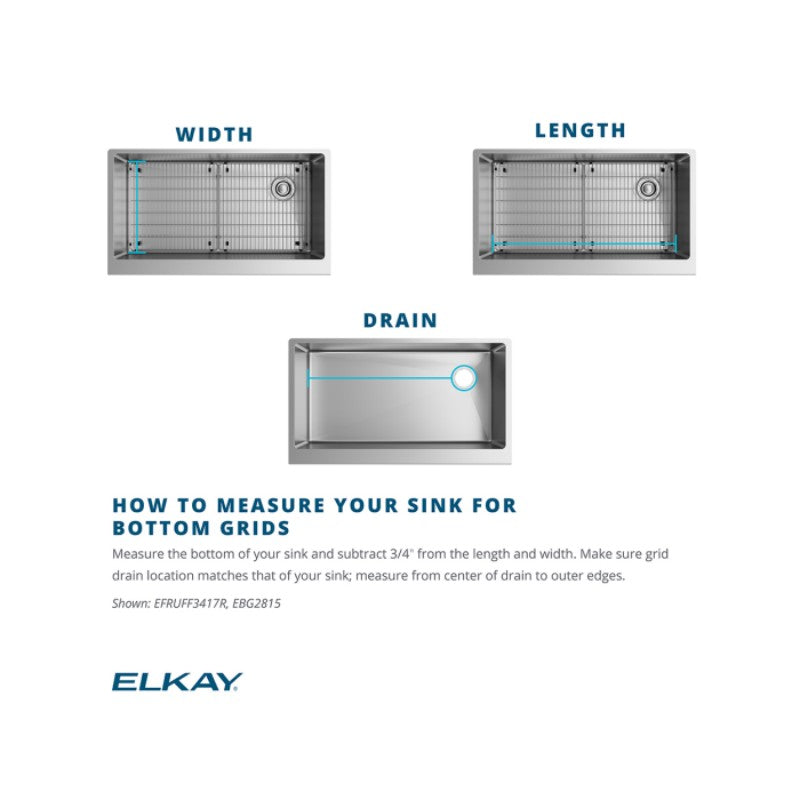 WIDTH

LENGTH

DRAIN

HOW TO MEASURE YOUR SINK FOR BOTTOM GRIDS

Measure the bottom of your sink and subtract 3/4" from the length and width. Make sure grid drain location matches that of your sink; measure from center of drain to outer edges.

Shown: EFRUFF3417R, EBG2815

ELKAY