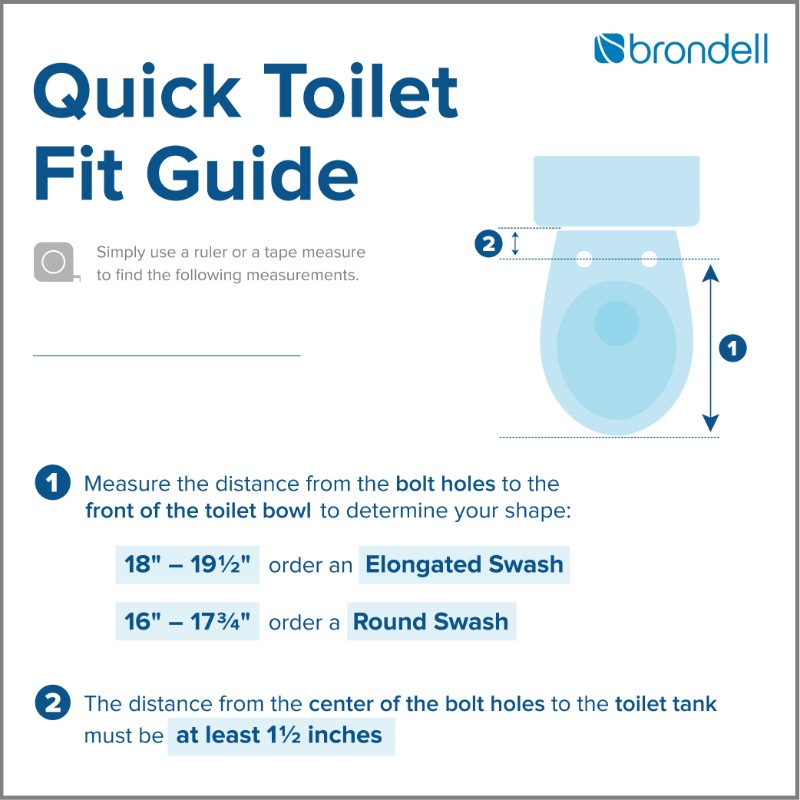 brondell

Quick Toilet Fit Guide

Simply use a ruler or a tape measure to find the following measurements.

2

1

1 Measure the distance from the bolt holes to the front of the toilet bowl to determine your shape:

18" – 19½" order an Elongated Swash

16" – 17¾" order a Round Swash

2 The distance from the center of the bolt holes to the toilet tank must be at least 1½ inches